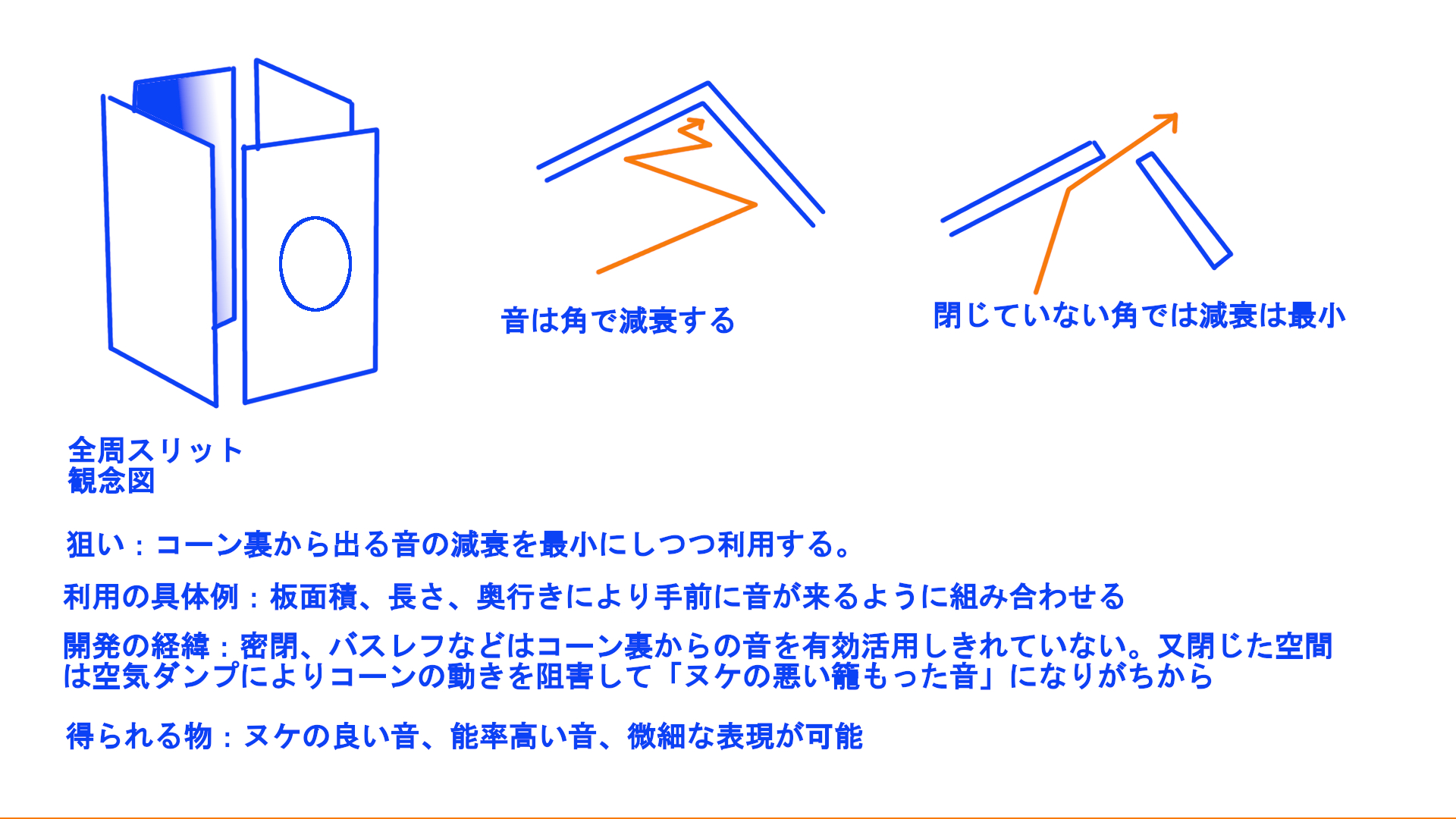 音は角で減衰する

閉じていない角では減衰は最小

全周スリット
観念図

狙い：コーン裏から出る音の減衰を最小にしつつ利用する。

利用の具体例：板面積、長さ、奥行きにより手前に音が来るように組み合わせる

開発の経緯：密閉、バスレフなどはコーン裏からの音を有効活用しきれていない。又閉じた空間は空気ダンプによりコーンの動きを阻害して「ヌケの悪い籠もった音」になりがちから

得られる物：ヌケの良い音、能率高い音、微細な表現が可能